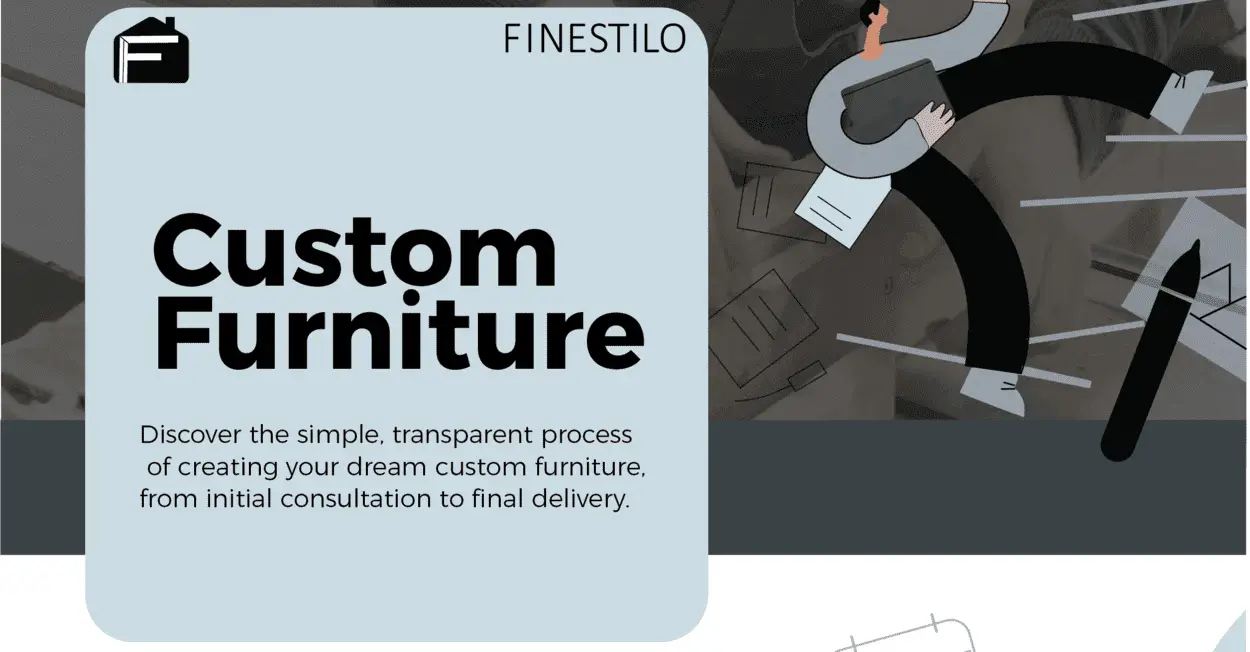 F

FINESTILO

Custom Furniture

Discover the simple, transparent process of creating your dream custom furniture, from initial consultation to final delivery.